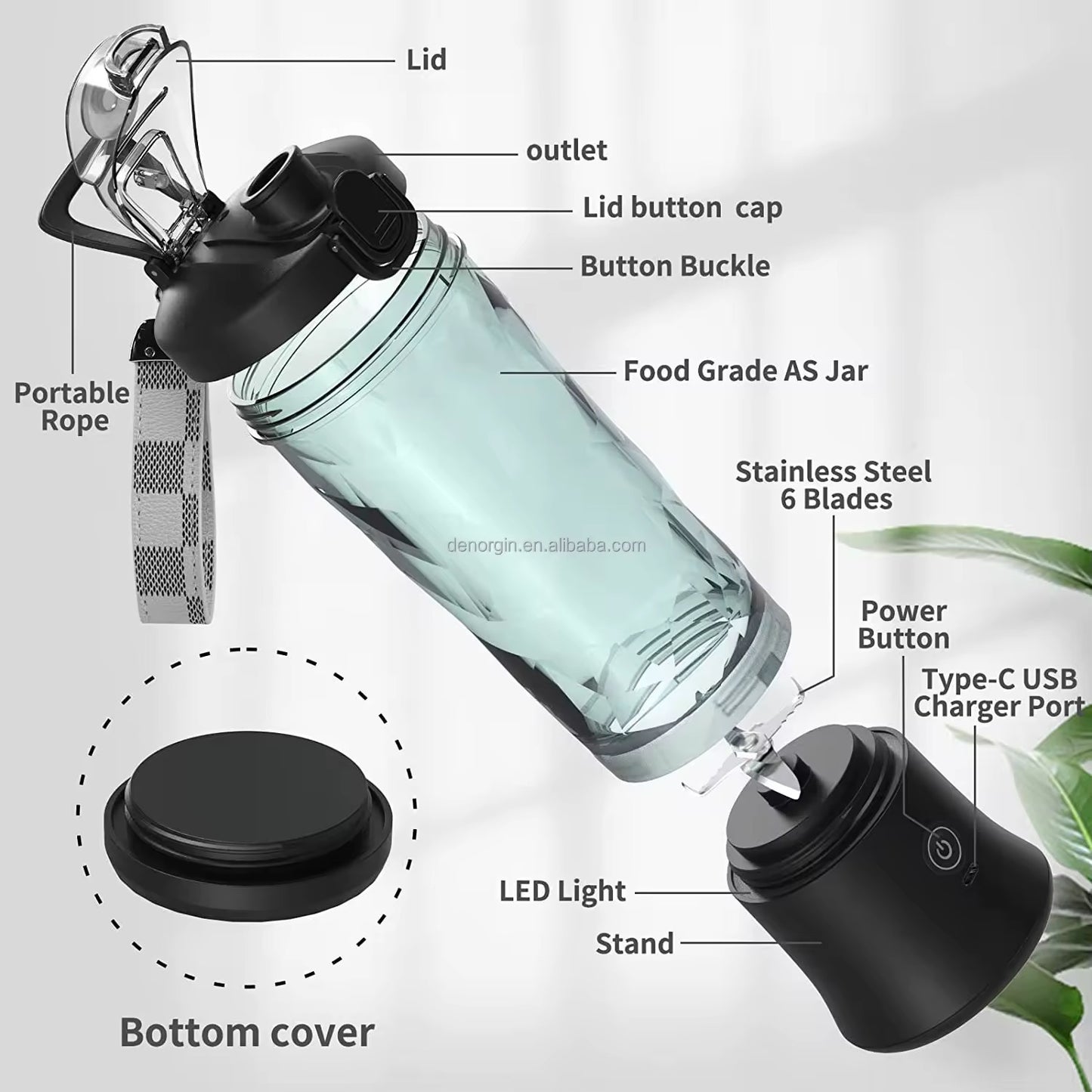 Lid

outlet

Lid button cap

Button Buckle

Portable Rope

Food Grade AS Jar

Stainless Steel 6 Blades

denorgin.en.alibaba.com

Power Button

Type-C USB Charger Port

LED Light

Stand

Bottom cover